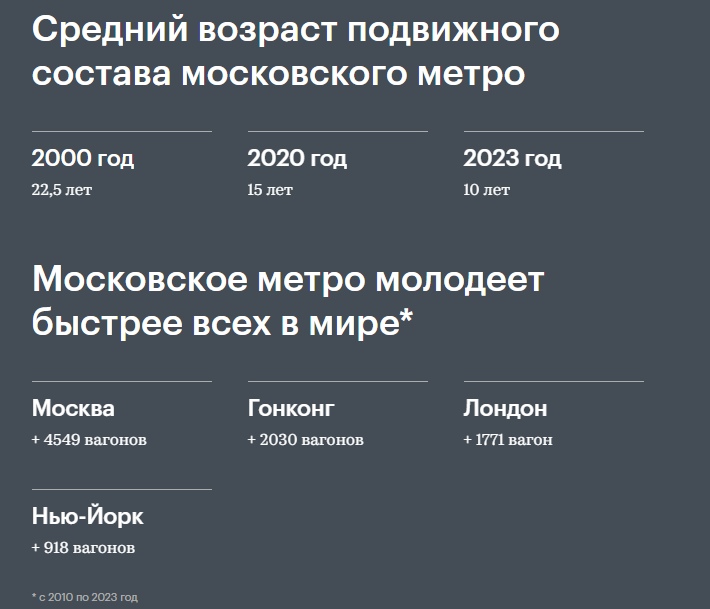 Средний возраст подвижного состава московского метро

2000 год
22,5 лет

2020 год
15 лет

2023 год
10 лет

Московское метро молодеет быстрее всех в мире*

Москва
+ 4549 вагонов

Гонконг
+ 2030 вагонов

Лондон
+ 1771 вагон

Нью-Йорк
+ 918 вагонов

* с 2010 по 2023 год