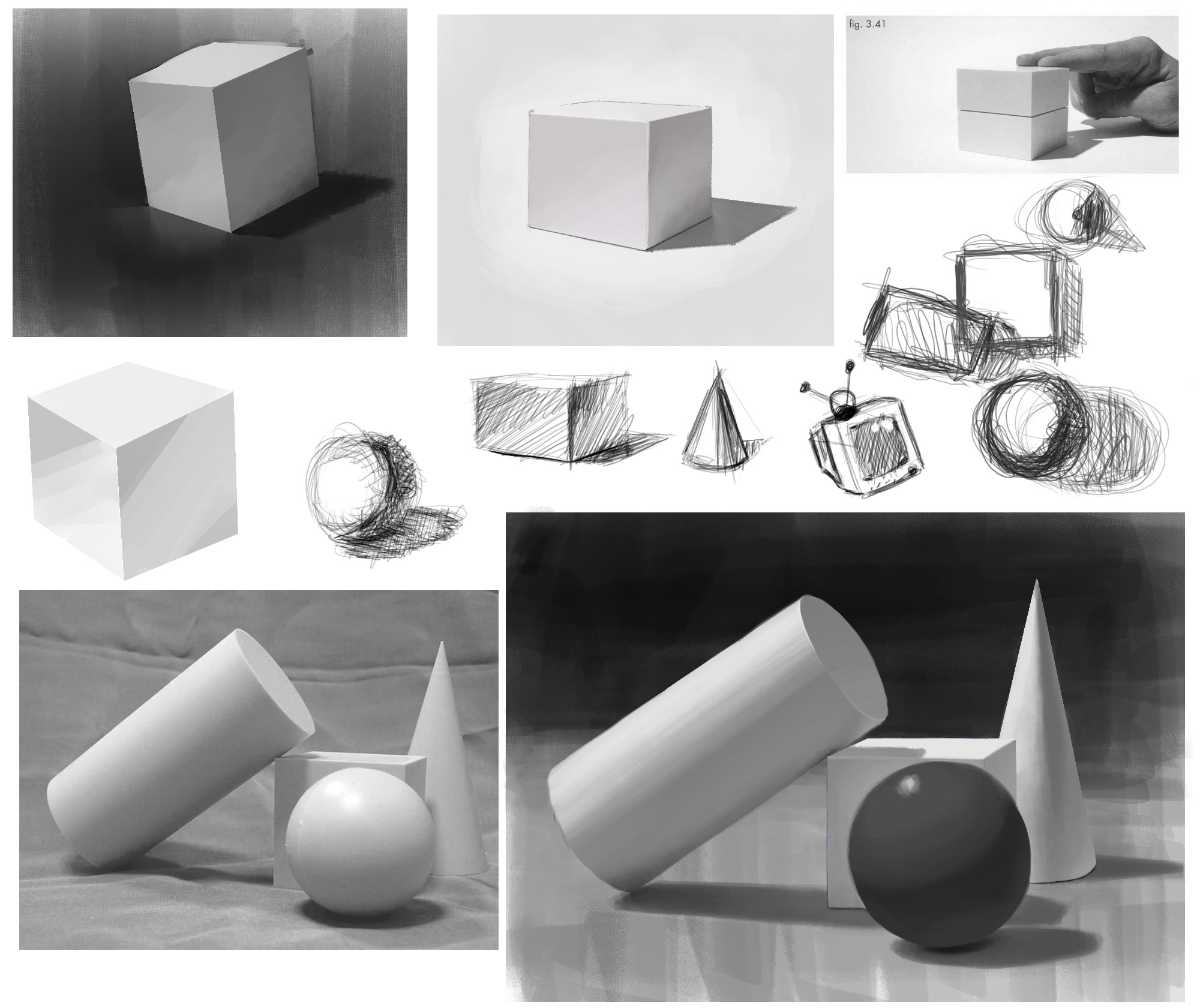 fig. 3.41