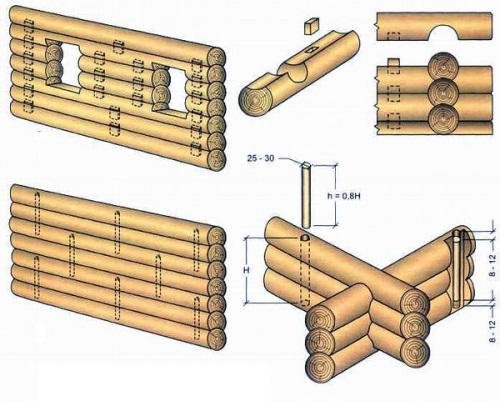 25 - 30

h = 0.8H

H

8 - 12

8 - 12