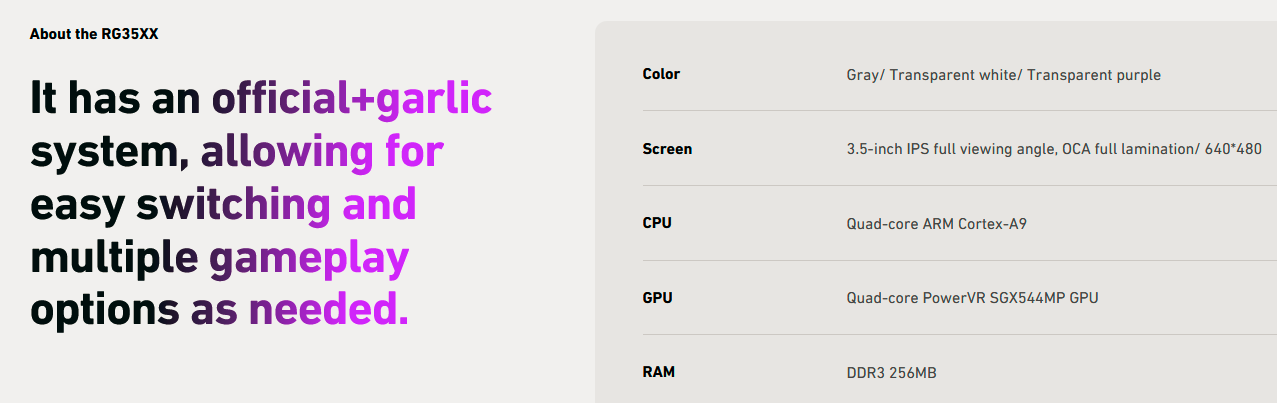 About the RG35XX

It has an official+garlic system, allowing for easy switching and multiple gameplay options as needed.

| Color | Gray/ Transparent white/ Transparent purple |
|---|---|
| Screen | 3.5-inch IPS full viewing angle, OCA full lamination/ 640*480 |
| CPU | Quad-core ARM Cortex-A9 |
| GPU | Quad-core PowerVR SGX544MP GPU |
| RAM | DDR3 256MB |