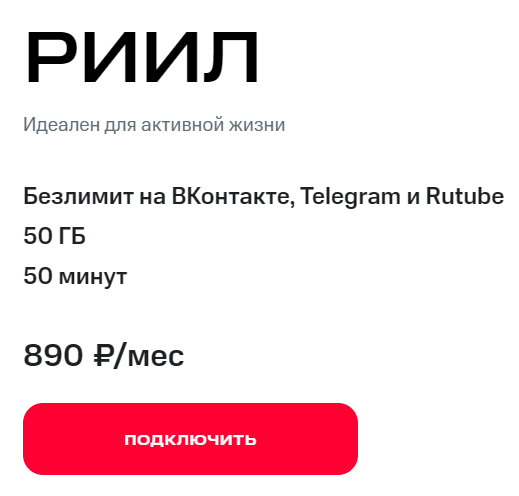 РИИЛ

Идеален для активной жизни

Безлимит на ВКонтакте, Telegram и Rutube

50 ГБ

50 минут

890 ₽/мес

подключить